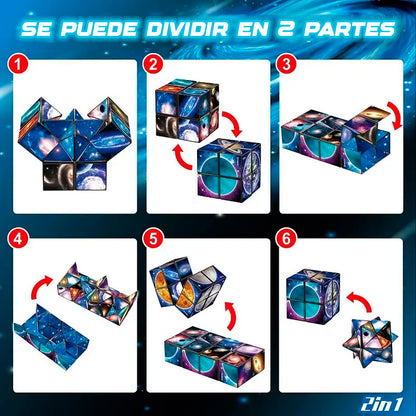 SE PUEDE DIVIDIR EN 2 PARTES

1

2

3

4

5

6

2in1