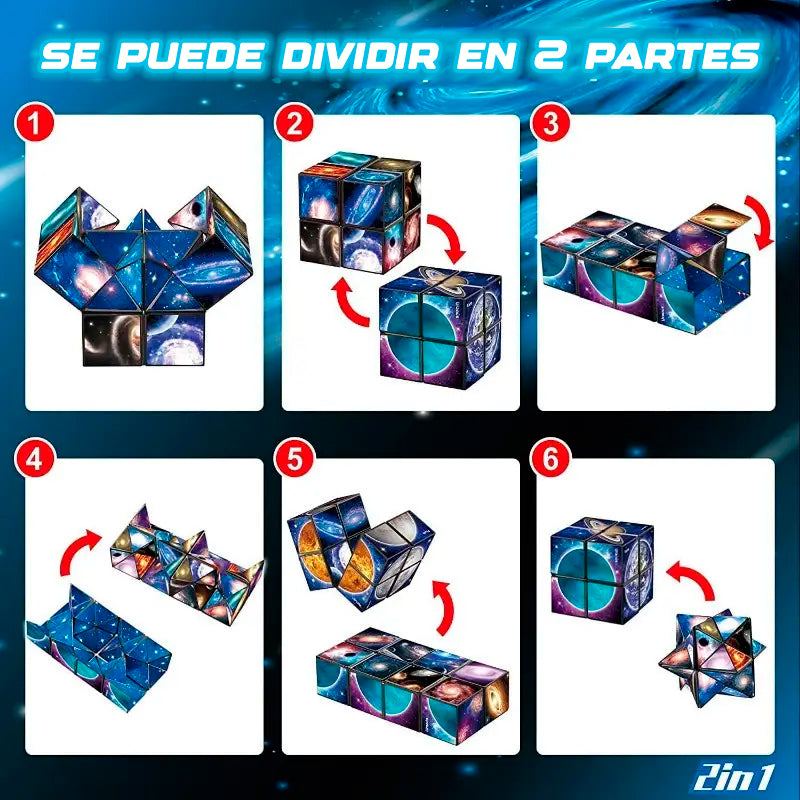 SE PUEDE DIVIDIR EN 2 PARTES

1

2

3

4

5

6

2in1