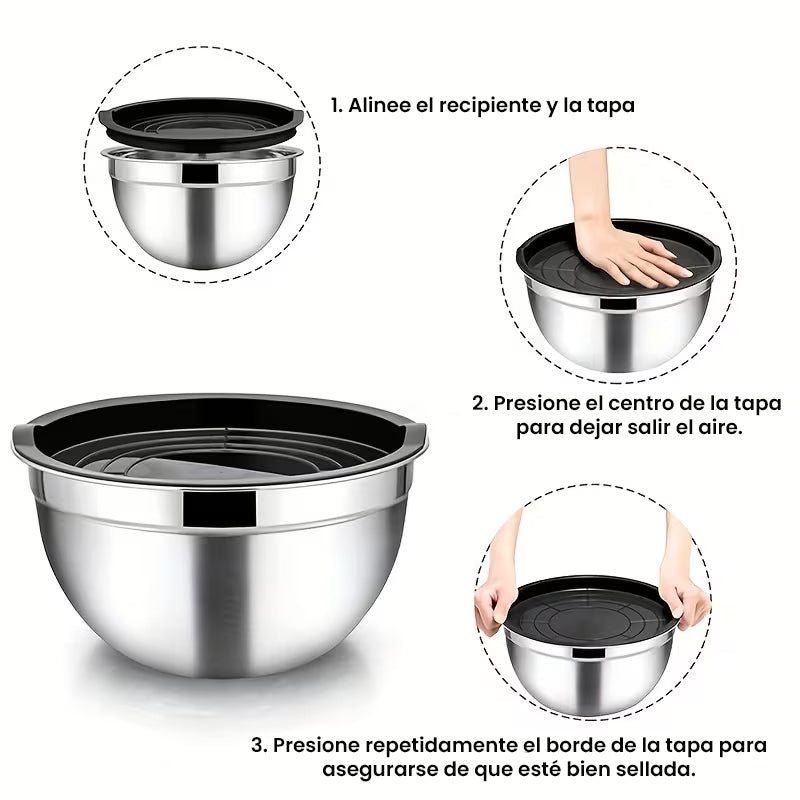 1. Alinee el recipiente y la tapa

2. Presione el centro de la tapa para dejar salir el aire.

3. Presione repetidamente el borde de la tapa para asegurarse de que esté bien sellada.